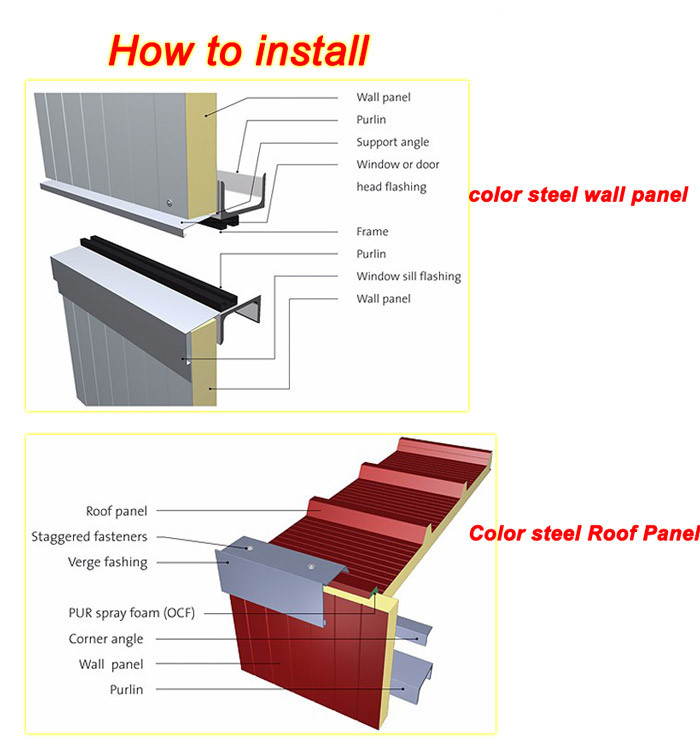 How to install

Wall panel
Purlin
Support angle
Window or door head flashing
Frame
Purlin
Window sill flashing
Wall panel

color steel wall panel

Roof panel
Staggered fasteners
Verge fashing
PUR spray foam (OCF)
Corner angle
Wall panel
Purlin

Color steel Roof Panel